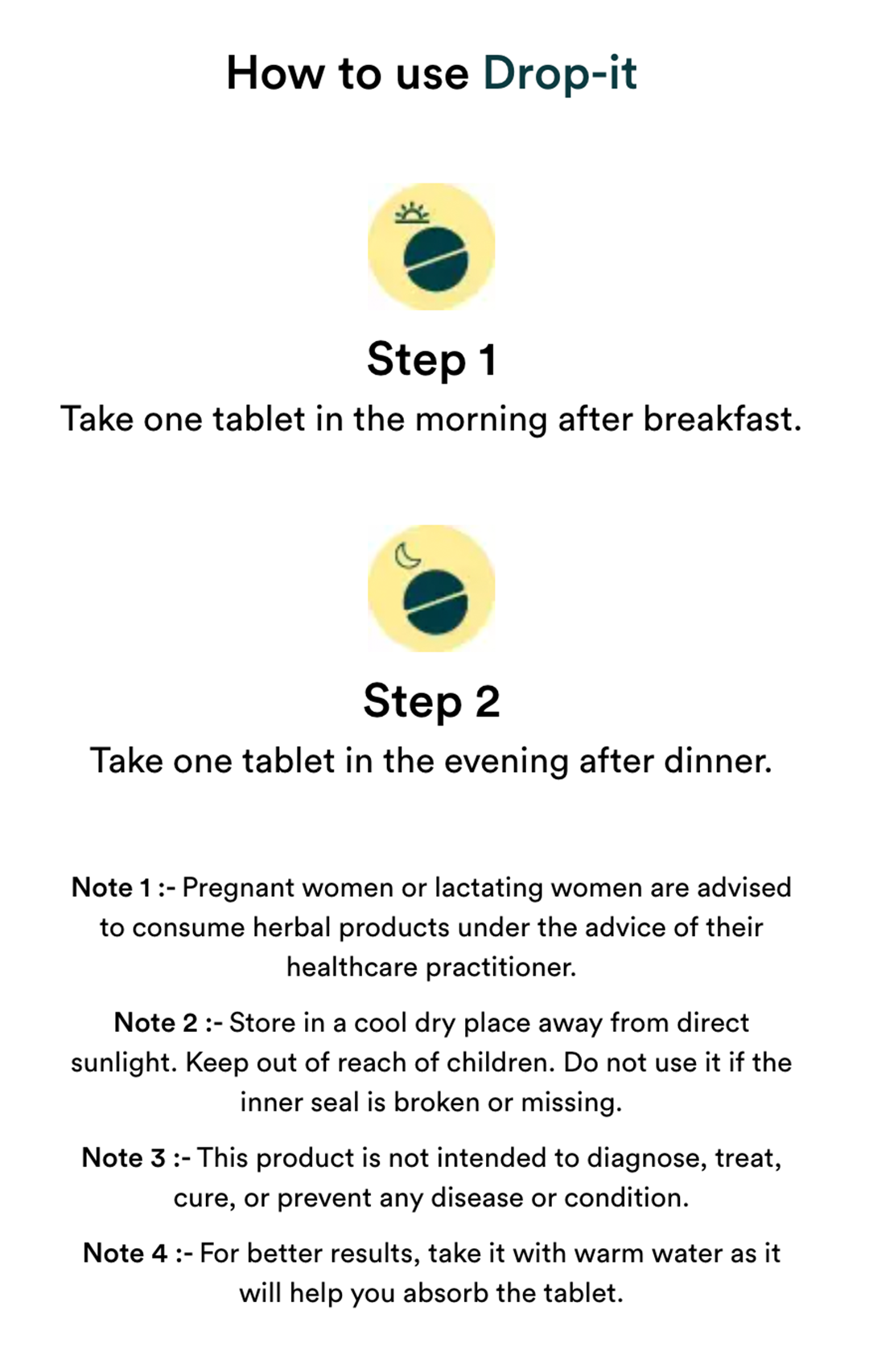 How to use Drop-it

Step 1
Take one tablet in the morning after breakfast.

Step 2
Take one tablet in the evening after dinner.

Note 1 :- Pregnant women or lactating women are advised to consume herbal products under the advice of their healthcare practitioner.

Note 2 :- Store in a cool dry place away from direct sunlight. Keep out of reach of children. Do not use it if the inner seal is broken or missing.

Note 3 :- This product is not intended to diagnose, treat, cure, or prevent any disease or condition.

Note 4 :- For better results, take it with warm water as it will help you absorb the tablet.